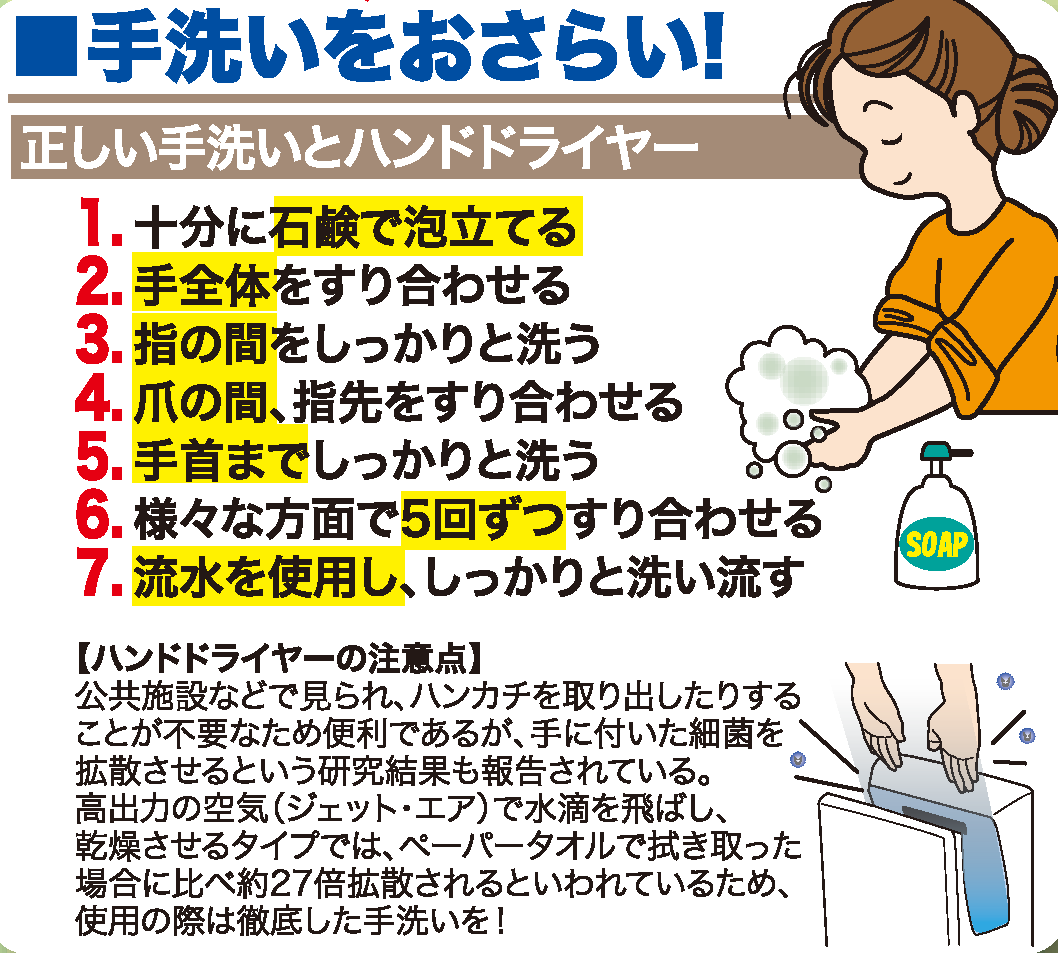 ■手洗いをおさらい!

正しい手洗いとハンドドライヤー

1. 十分に石鹸で泡立てる
2. 手全体をすり合わせる
3. 指の間をしっかりと洗う
4. 爪の間、指先をすり合わせる
5. 手首までしっかりと洗う
6. 様々な方面で5回ずつすり合わせる
7. 流水を使用し、しっかりと洗い流す

SOAP

【ハンドドライヤーの注意点】
公共施設などで見られ、ハンカチを取り出したりすることが不要なため便利であるが、手に付いた細菌を拡散させるという研究結果も報告されている。高出力の空気(ジェット・エア)で水滴を飛ばし、乾燥させるタイプでは、ペーパータオルで拭き取った場合に比べ約27倍拡散されるといわれているため、使用の際は徹底した手洗いを!